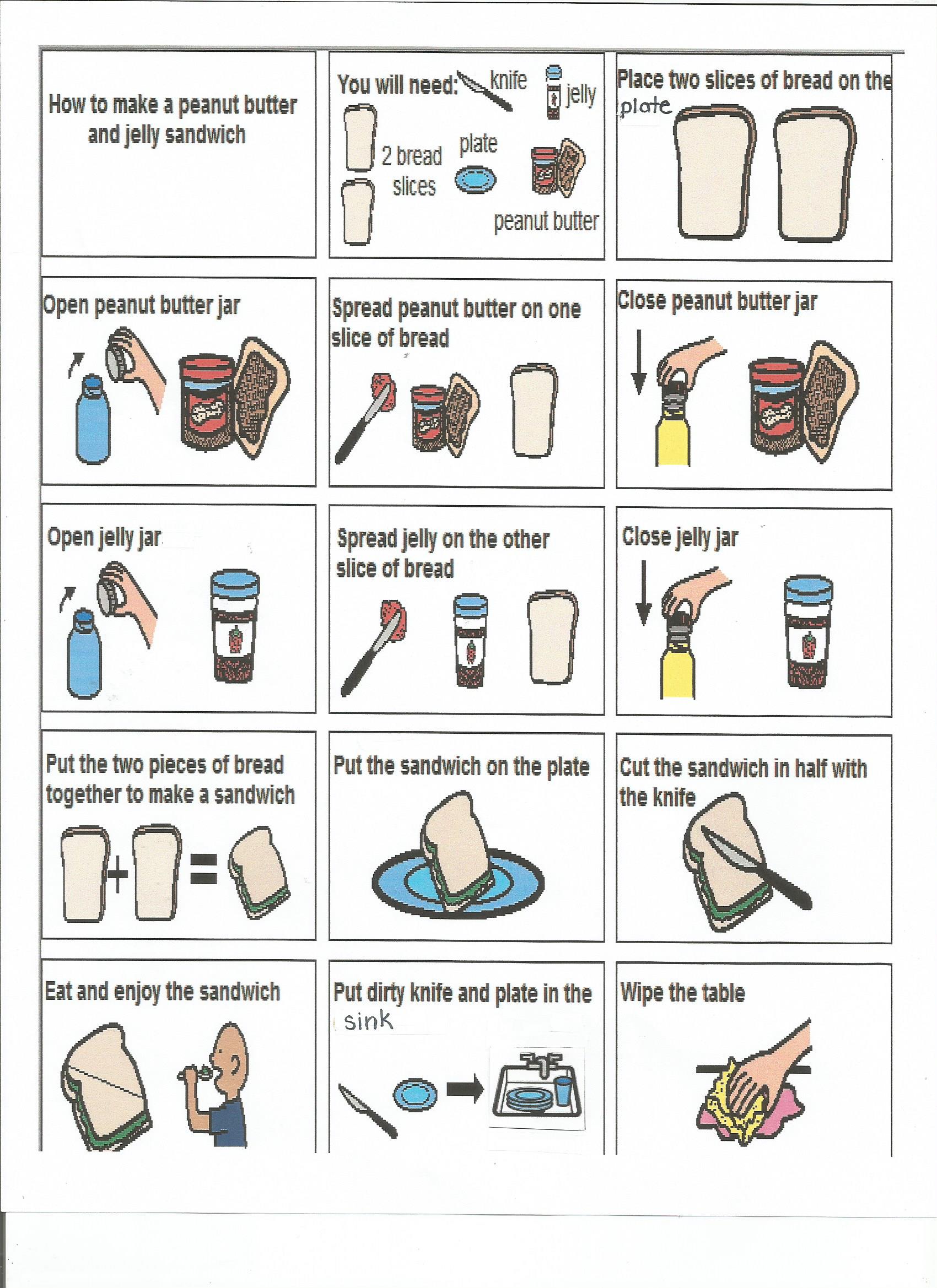 How to make a peanut butter and jelly sandwich

You will need: knife jelly 2 bread slices plate peanut butter

Place two slices of bread on the plate

Open peanut butter jar

Spread peanut butter on one slice of bread

Close peanut butter jar

Open jelly jar

Spread jelly on the other slice of bread

Close jelly jar

Put the two pieces of bread together to make a sandwich

Put the sandwich on the plate

Cut the sandwich in half with the knife

Eat and enjoy the sandwich

Put dirty knife and plate in the sink

Wipe the table